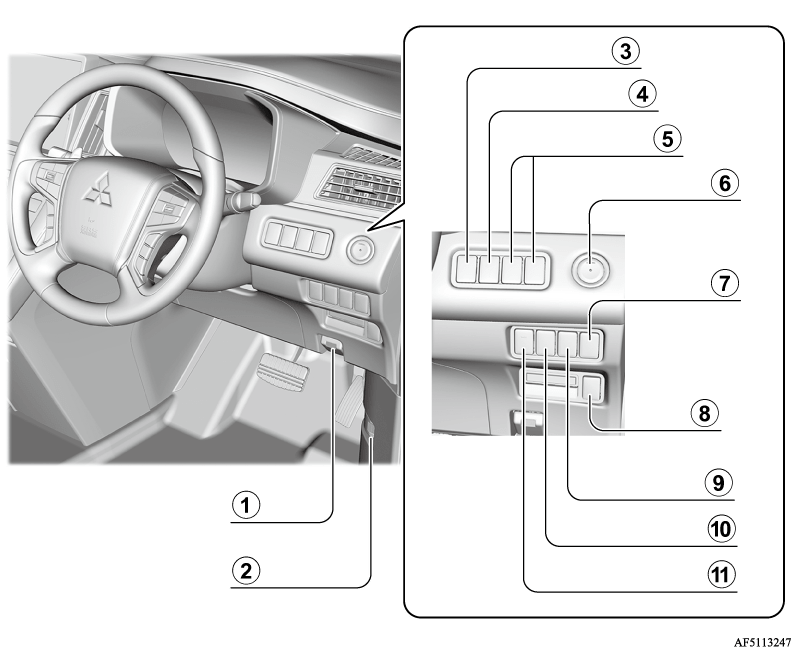 3
4
5
6
7
8
9
10
11
1
2
AF5113247