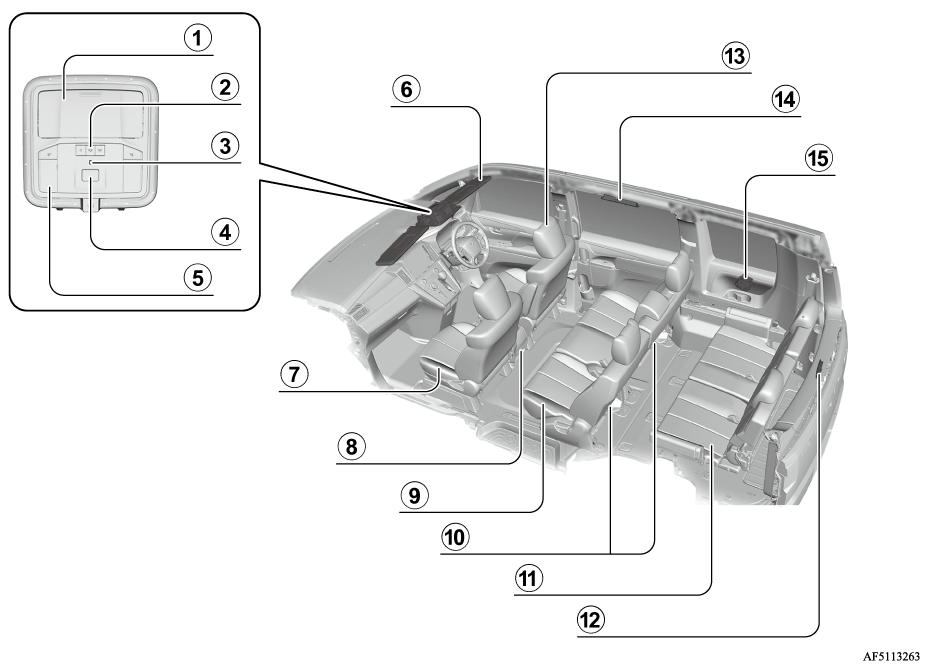 1
2
3
4
5
6
13
14
15
7
8
9
10
11
12
AF5113263