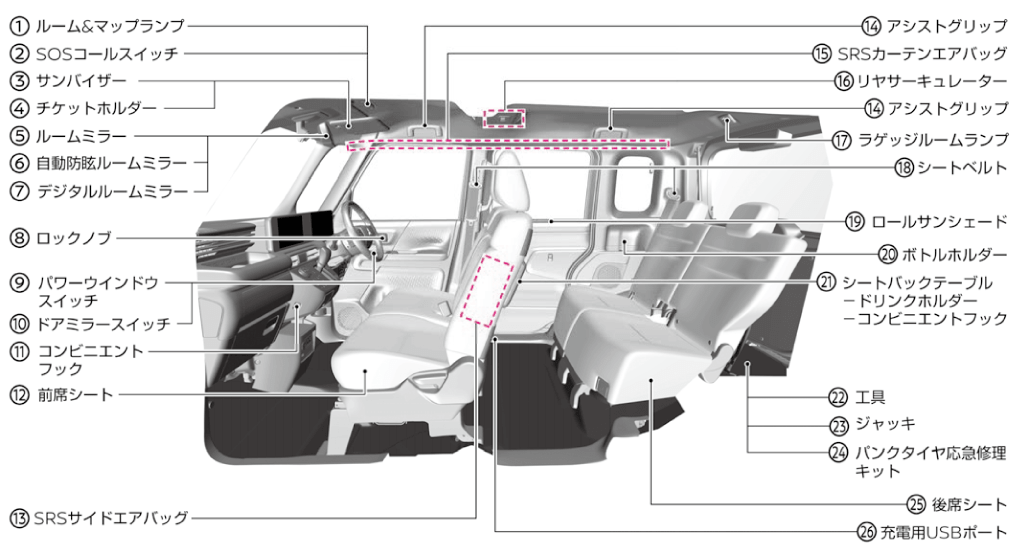 ① ルーム&マップランプ
② SOSコールスイッチ
③ サンバイザー
④ チケットホルダー
⑤ ルームミラー
⑥ 自動防眩ルームミラー
⑦ デジタルルームミラー
⑧ ロックノブ
⑨ パワーウインドウスイッチ
⑩ ドアミラースイッチ
⑪ コンビニエントフック
⑫ 前席シート
⑬ SRSサイドエアバッグ

⑭ アシストグリップ
⑮ SRSカーテンエアバッグ
⑯ リヤサーキュレーター
⑭ アシストグリップ
⑰ ラゲッジルームランプ
⑱ シートベルト
⑲ ロールサンシェード
⑳ ボトルホルダー
㉑ シートバックテーブル
－ドリンクホルダー
－コンビニエントフック
㉒ 工具
㉓ ジャッキ
㉔ パンクタイヤ応急修理キット
㉕ 後席シート
㉖ 充電用USBポート