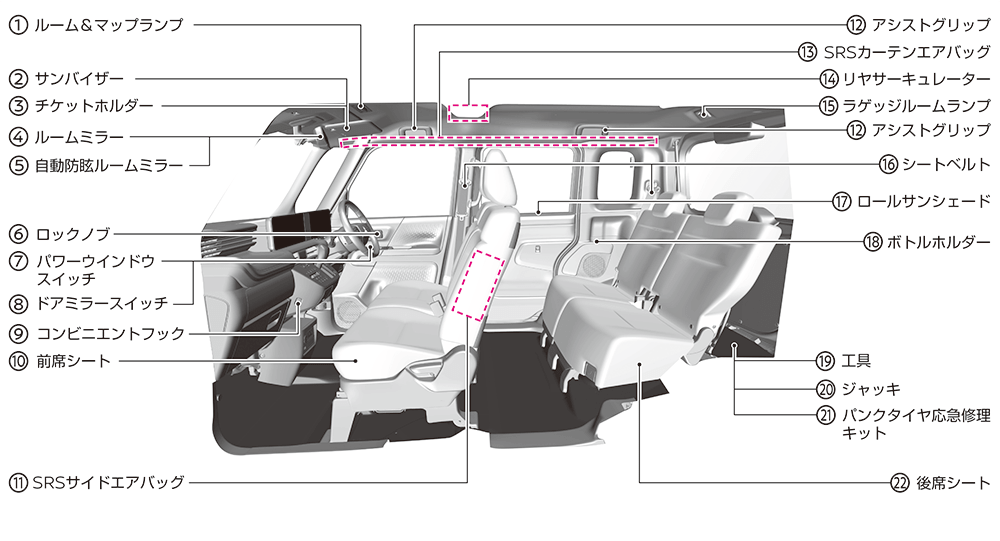 ① ルーム＆マップランプ
② サンバイザー
③ チケットホルダー
④ ルームミラー
⑤ 自動防眩ルームミラー
⑥ ロックノブ
⑦ パワーウインドウスイッチ
⑧ ドアミラースイッチ
⑨ コンビニエントフック
⑩ 前席シート
⑪ SRSサイドエアバッグ
⑫ アシストグリップ
⑬ SRSカーテンエアバッグ
⑭ リヤサーキュレーター
⑮ ラゲッジルームランプ
⑫ アシストグリップ
⑯ シートベルト
⑰ ロールサンシェード
⑱ ボトルホルダー
⑲ 工具
⑳ ジャッキ
㉑ パンクタイヤ応急修理キット
㉒ 後席シート