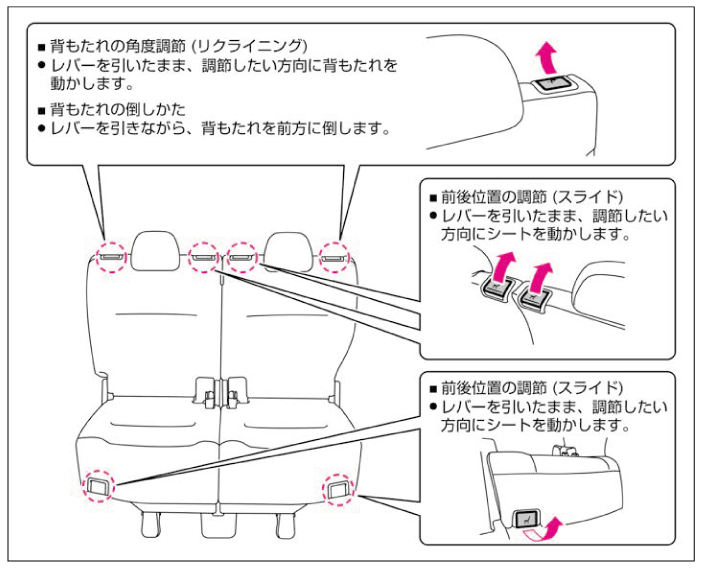 ■ 背もたれの角度調節 (リクライニング)
● レバーを引いたまま、調節したい方向に背もたれを動かします。

■ 背もたれの倒しかた
● レバーを引きながら、背もたれを前方に倒します。

■ 前後位置の調節 (スライド)
● レバーを引いたまま、調節したい方向にシートを動かします。

■ 前後位置の調節 (スライド)
● レバーを引いたまま、調節したい方向にシートを動かします。