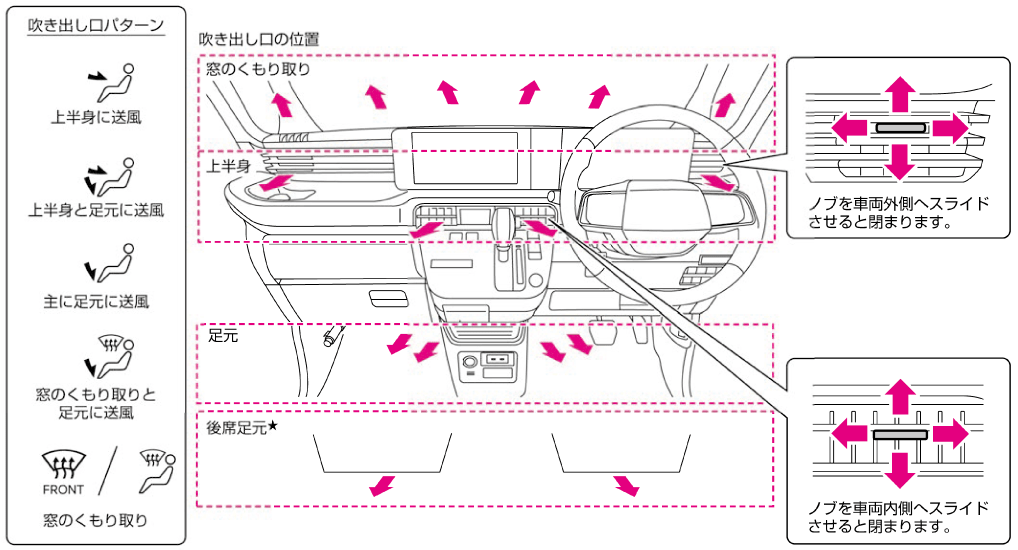 吹き出し口パターン

上半身に送風

上半身と足元に送風

主に足元に送風

窓のくもり取りと足元に送風

FRONT

窓のくもり取り

吹き出し口の位置

窓のくもり取り

上半身

足元

後席足元★

ノブを車両外側へスライドさせると閉まります。

ノブを車両内側へスライドさせると閉まります。