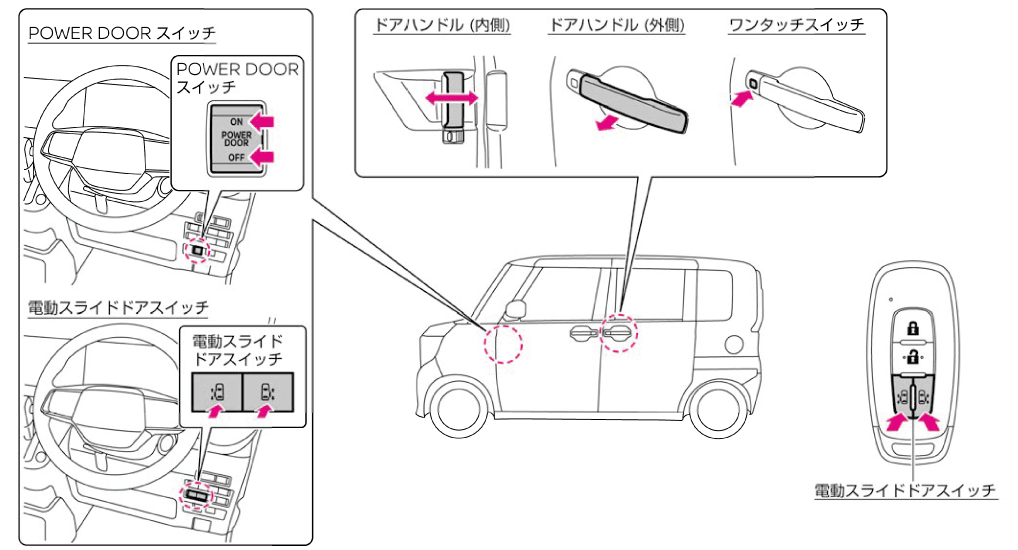 POWER DOOR スイッチ

POWER DOOR スイッチ

ON
POWER DOOR
OFF

電動スライドドアスイッチ

電動スライドドアスイッチ

ドアハンドル (内側)

ドアハンドル (外側)

ワンタッチスイッチ

電動スライドドアスイッチ