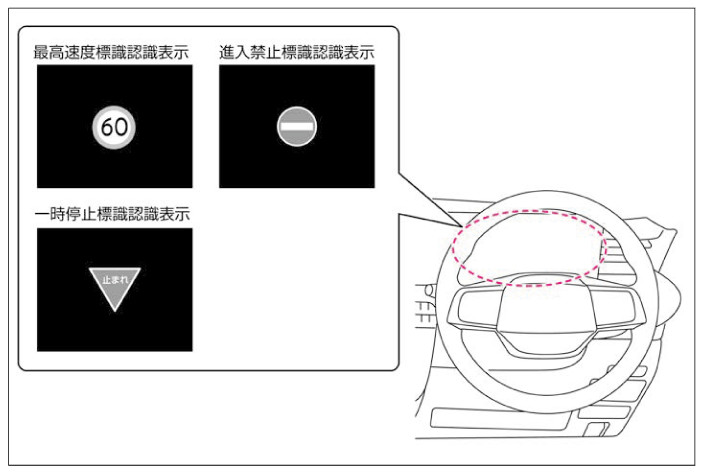 最高速度標識認識表示

60

進入禁止標識認識表示

一時停止標識認識表示

止まれ