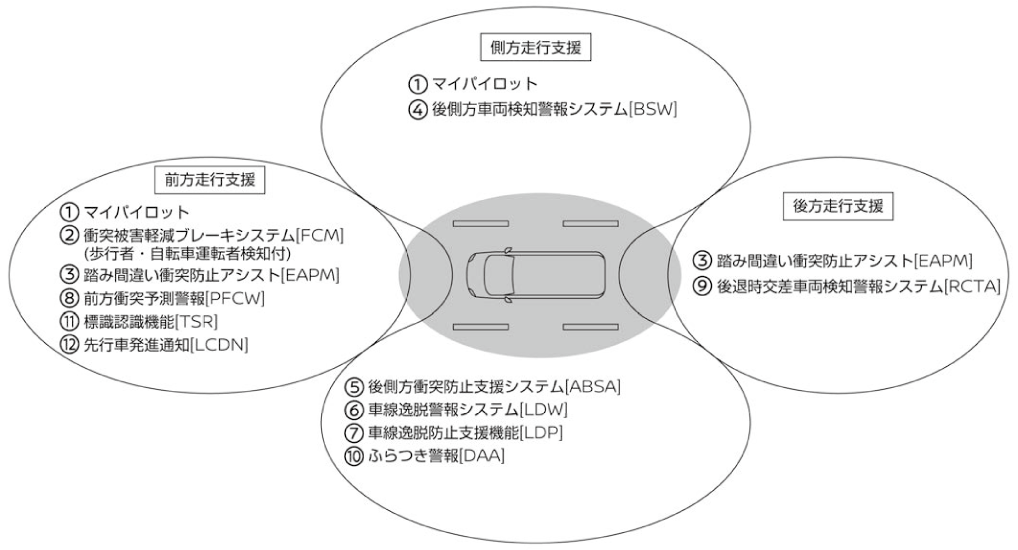 側方走行支援

① マイパイロット
④ 後側方車両検知警報システム[BSW]

前方走行支援

① マイパイロット
② 衝突被害軽減ブレーキシステム[FCM]
(歩行者・自転車運転者検知付)
③ 踏み間違い衝突防止アシスト[EAPM]
⑧ 前方衝突予測警報[PFCW]
⑪ 標識認識機能[TSR]
⑫ 先行車発進通知[LCDN]

後方走行支援

③ 踏み間違い衝突防止アシスト[EAPM]
⑨ 後退時交差車両検知警報システム[RCTA]

⑤ 後側方衝突防止支援システム[ABSA]
⑥ 車線逸脱警報システム[LDW]
⑦ 車線逸脱防止支援機能[LDP]
⑩ ふらつき警報[DAA]