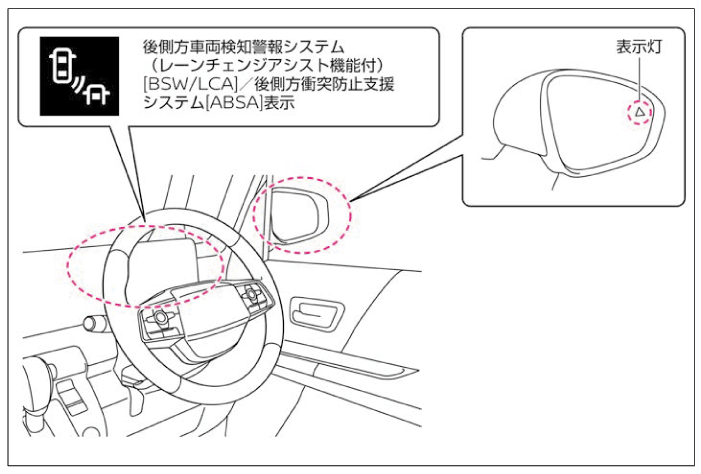 後側方車両検知警報システム（レーンチェンジアシスト機能付）[BSW/LCA]／後側方衝突防止支援システム[ABSA]表示

表示灯