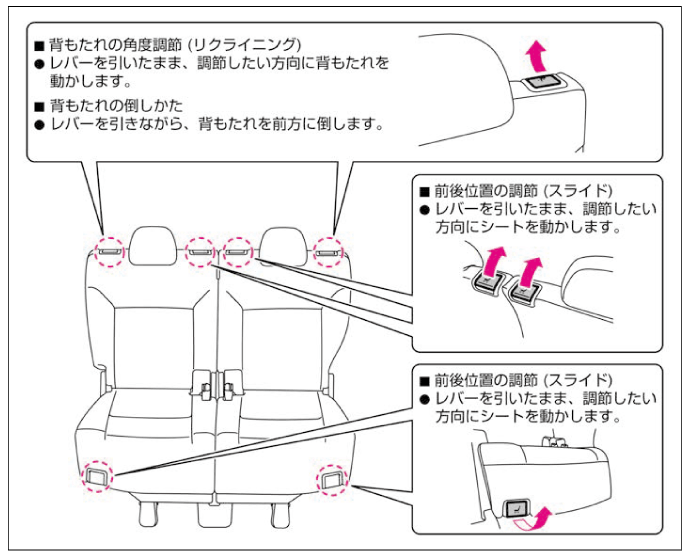 ■ 背もたれの角度調節 (リクライニング)
● レバーを引いたまま、調節したい方向に背もたれを動かします。

■ 背もたれの倒しかた
● レバーを引きながら、背もたれを前方に倒します。

■ 前後位置の調節 (スライド)
● レバーを引いたまま、調節したい方向にシートを動かします。

■ 前後位置の調節 (スライド)
● レバーを引いたまま、調節したい方向にシートを動かします。