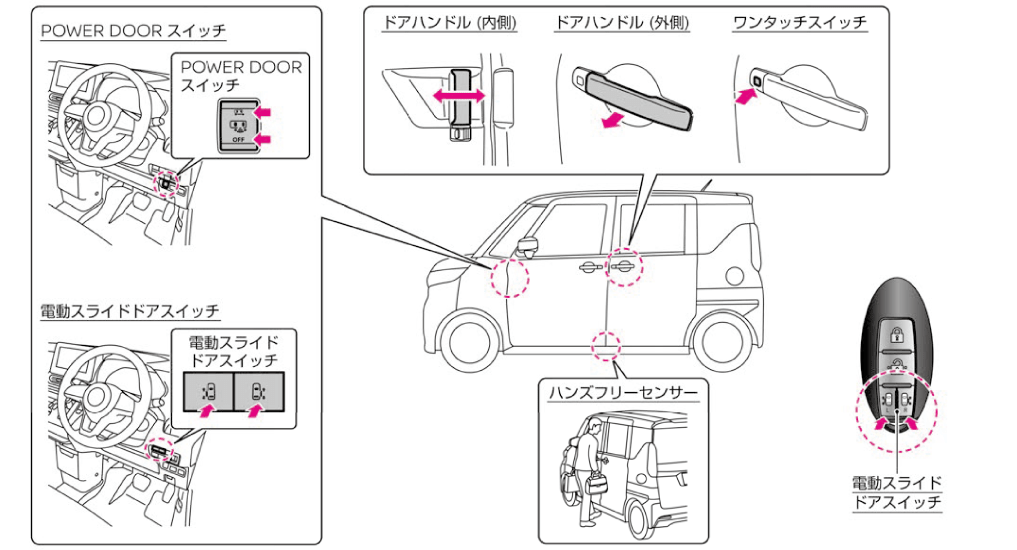 POWER DOOR スイッチ

POWER DOOR スイッチ

OFF

電動スライドドアスイッチ

電動スライドドアスイッチ

ドアハンドル (内側)

ドアハンドル (外側)

ワンタッチスイッチ

ハンズフリーセンサー

電動スライドドアスイッチ