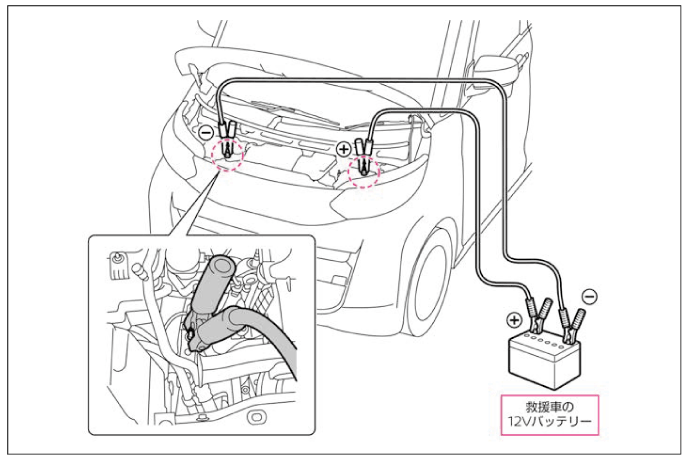 ⊖
⊕
⊕
⊖
救援車の
12Vバッテリー