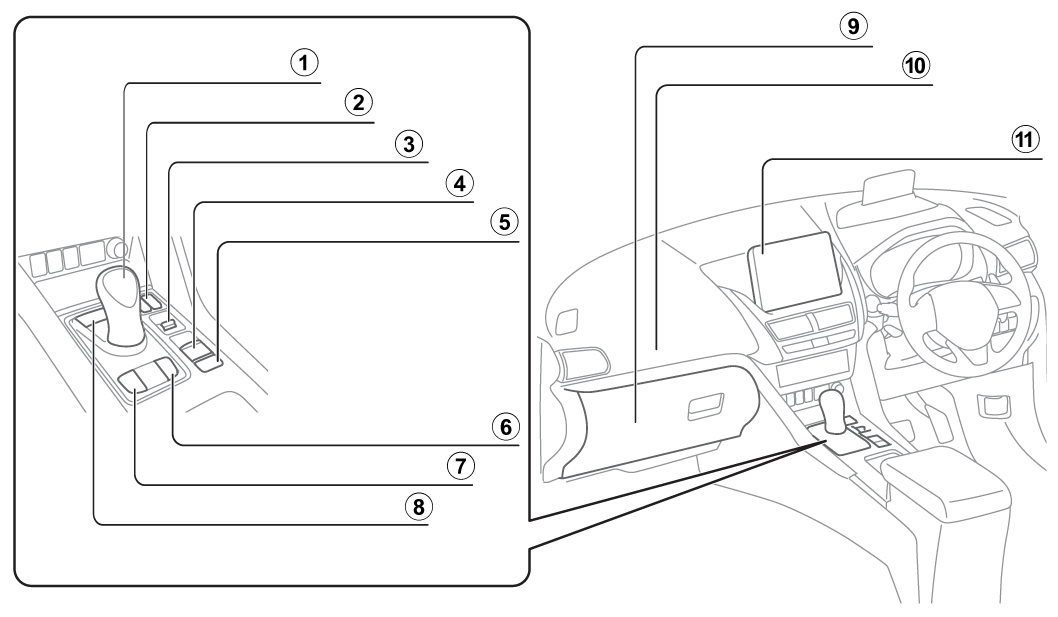 1
2
3
4
5
6
7
8
9
10
11