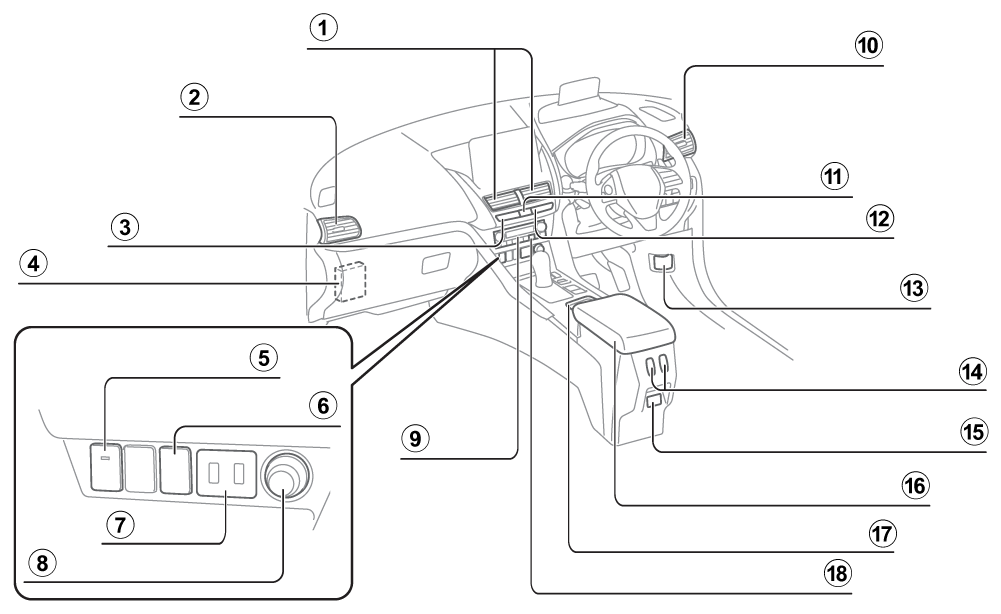 1
2
3
4
5
6
7
8
9
10
11
12
13
14
15
16
17
18