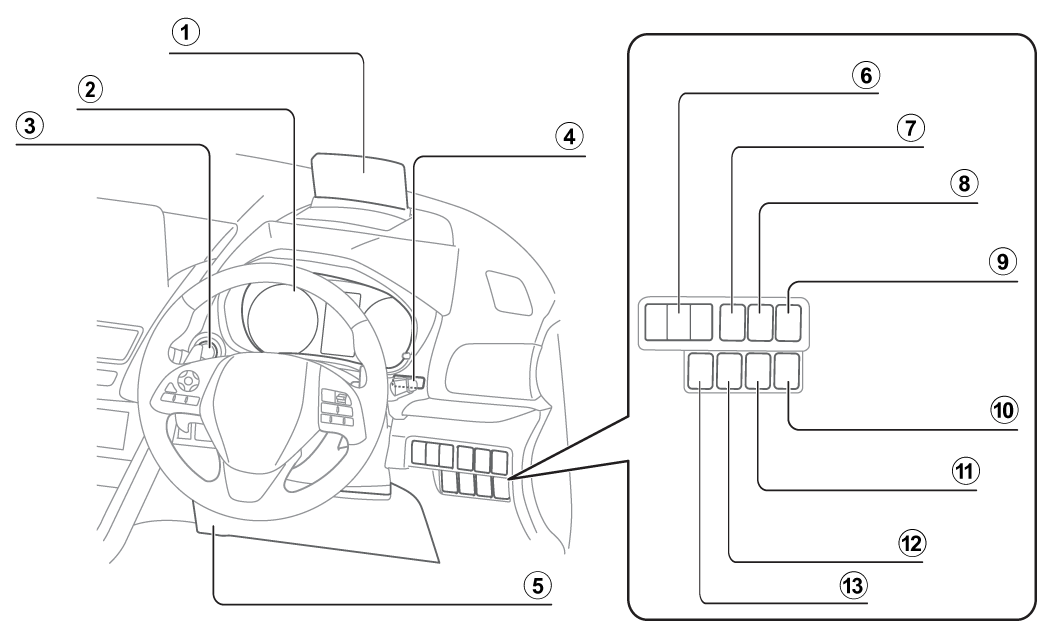 1
2
3
4
5
6
7
8
9
10
11
12
13