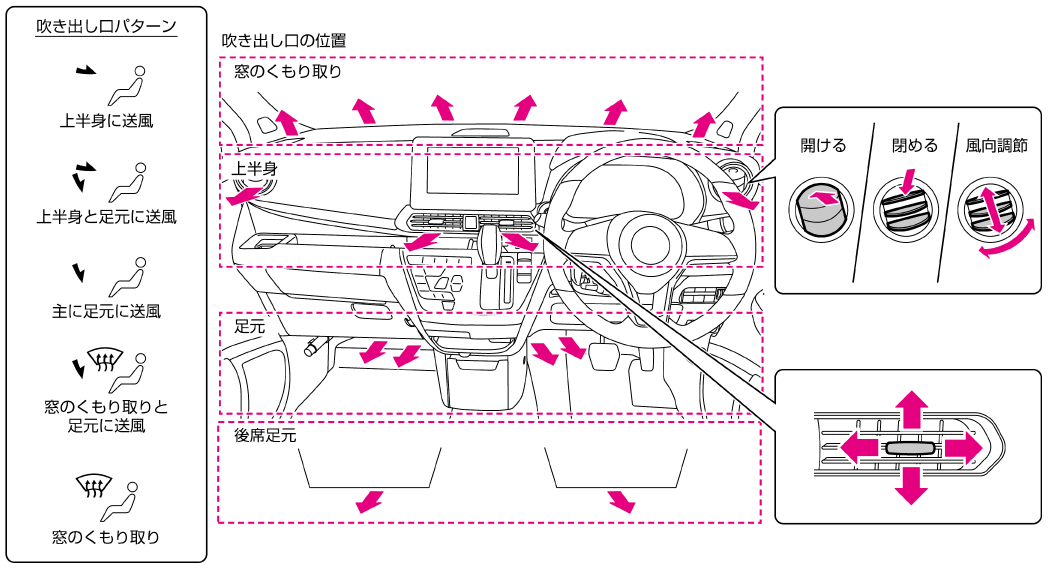 吹き出し口パターン

上半身に送風

上半身と足元に送風

主に足元に送風

窓のくもり取りと足元に送風

窓のくもり取り

吹き出し口の位置

窓のくもり取り

上半身

足元

後席足元

開ける

閉める

風向調節