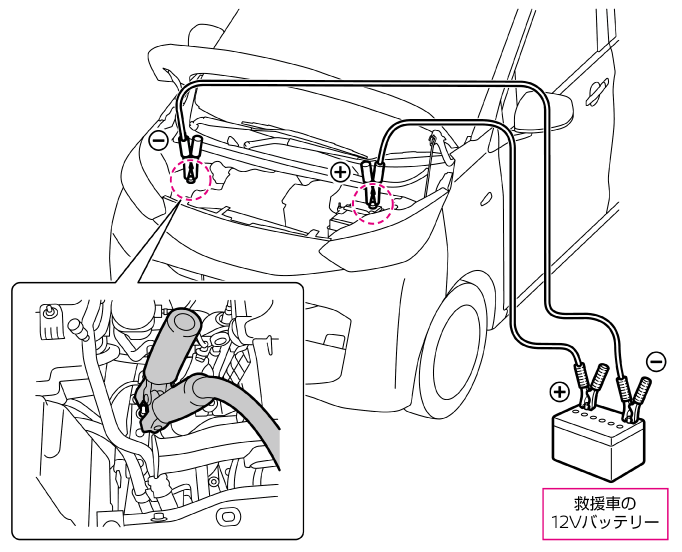 ⊖
⊕
⊕
⊖
救援車の
12Vバッテリー