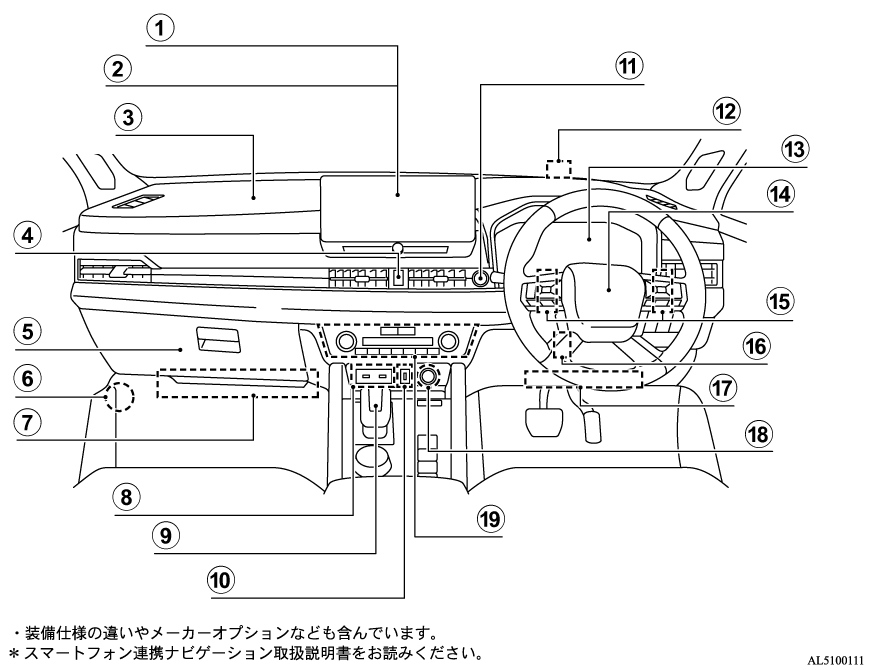 1
2
3
4
5
6
7
8
9
10
11
12
13
14
15
16
17
18
19

・装備仕様の違いやメーカーオプションなども含んでいます。
＊スマートフォン連携ナビゲーション取扱説明書をお読みください。

AL5100111