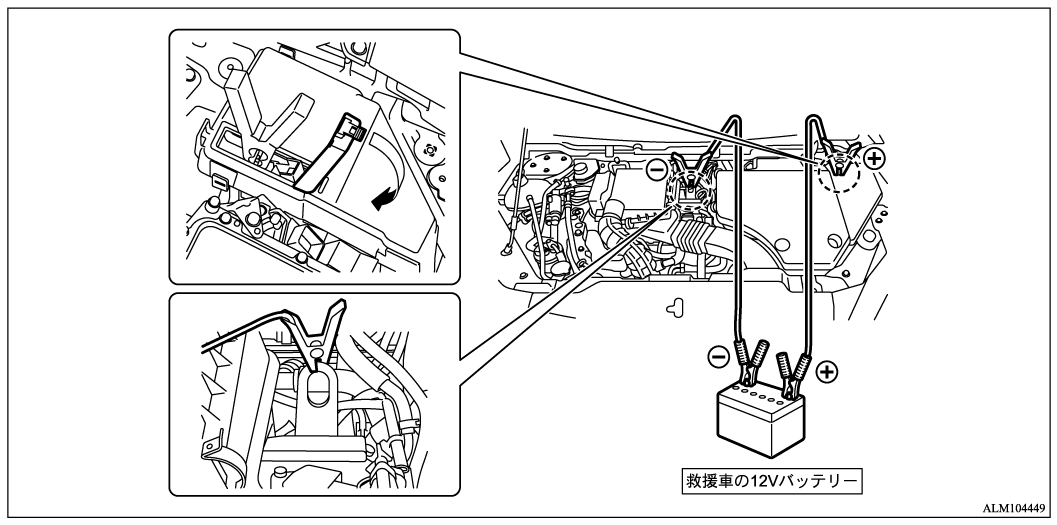 ⊖
⊕
⊖
⊕
救援車の12Vバッテリー
ALM104449