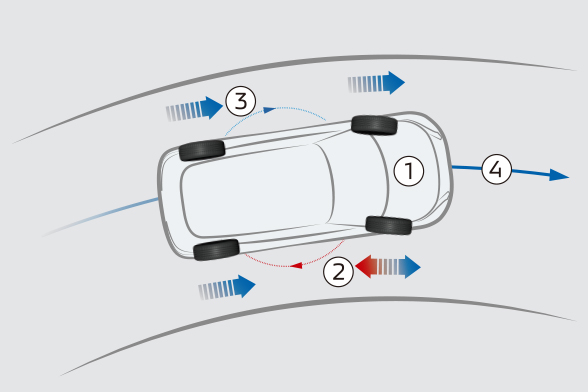 3
1
4
2